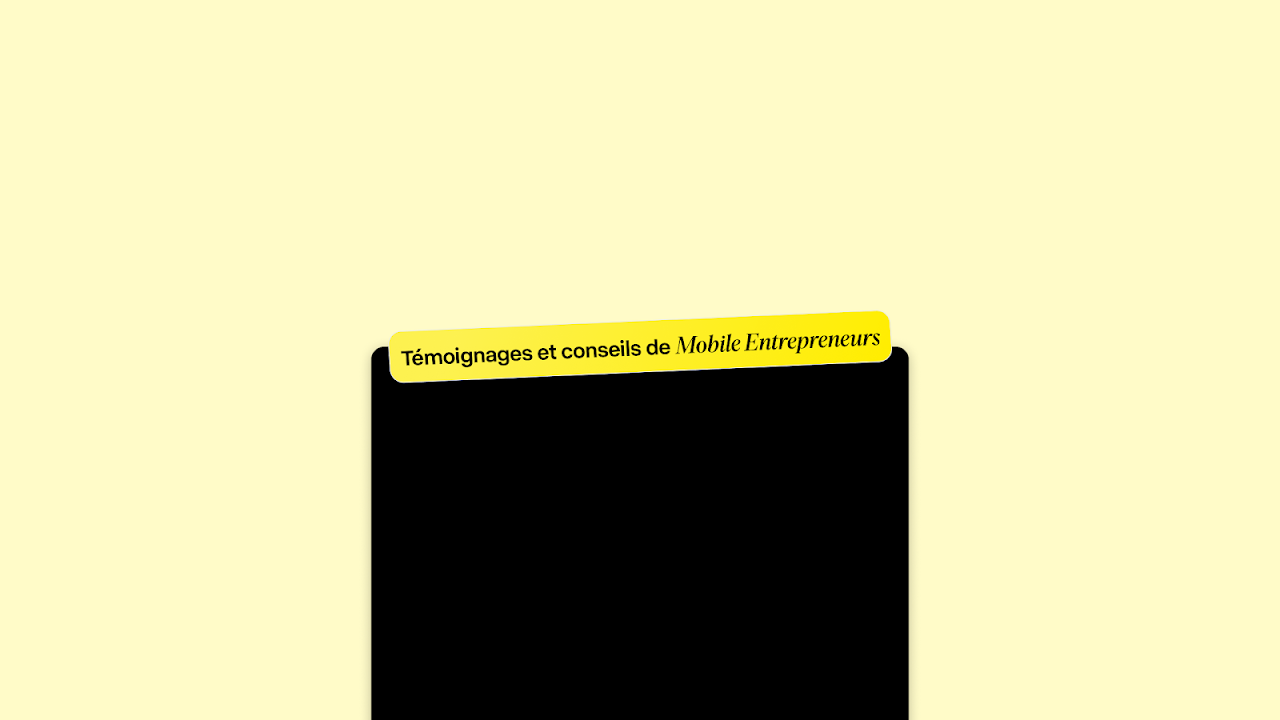 Témoignages et conseils de Mobile Entrepreneurs