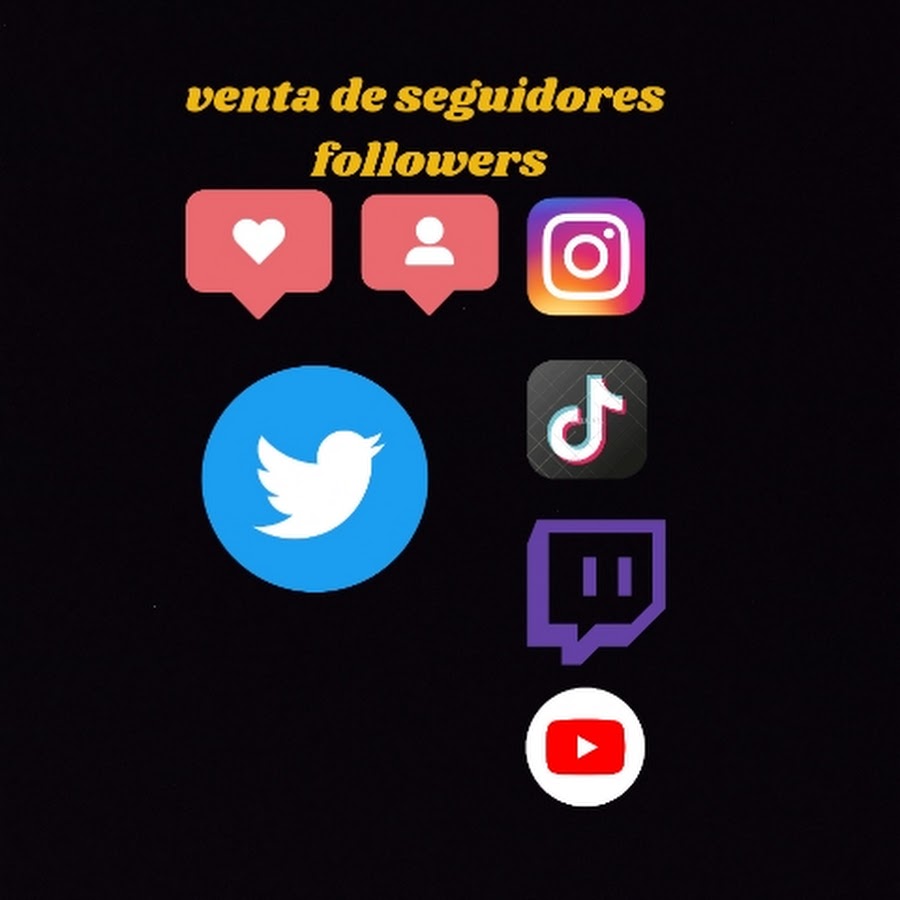 venta de seguidores
followers