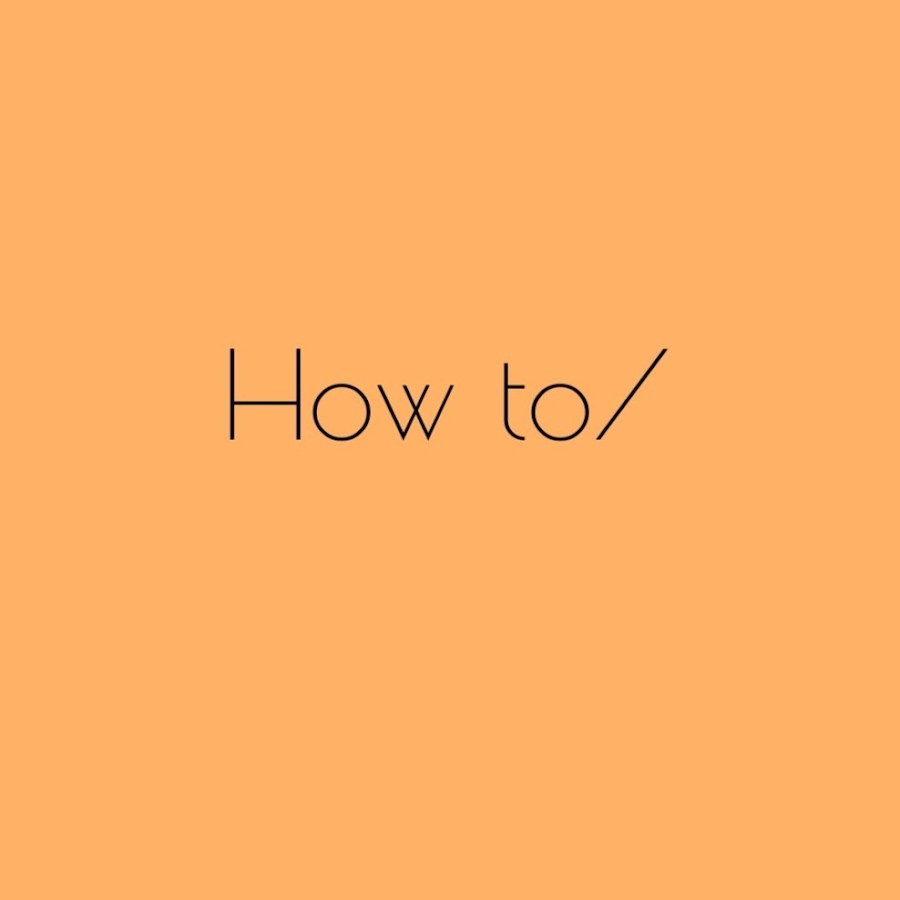 How to/