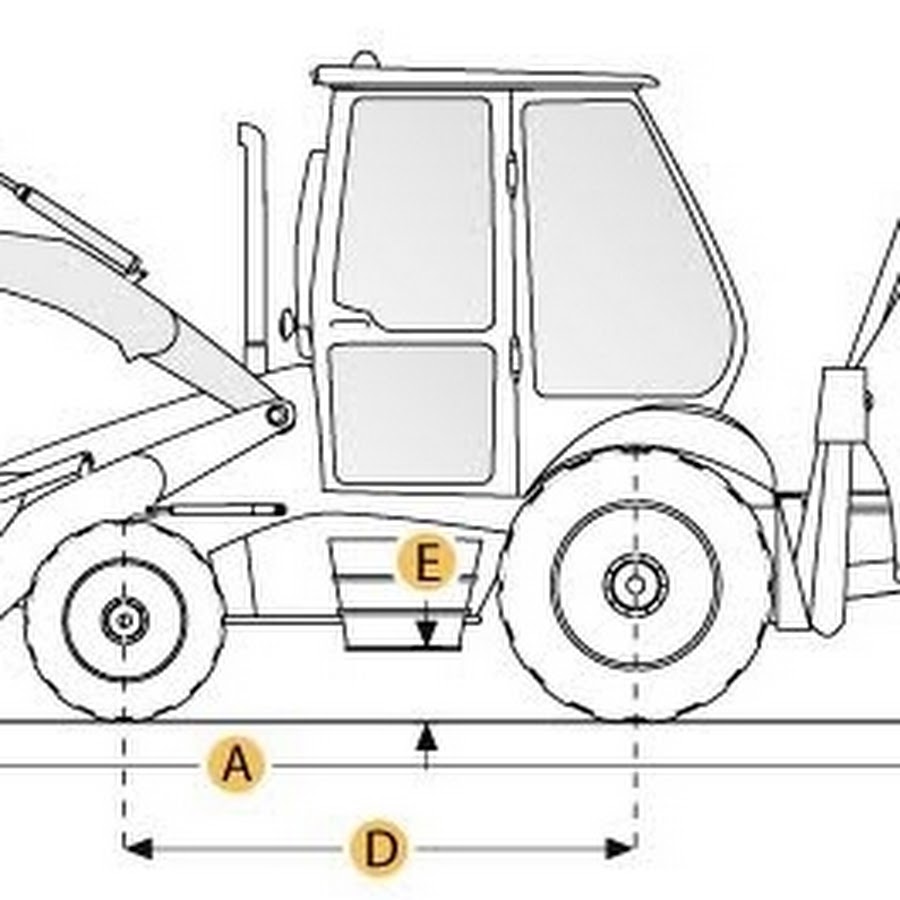 E
A
D