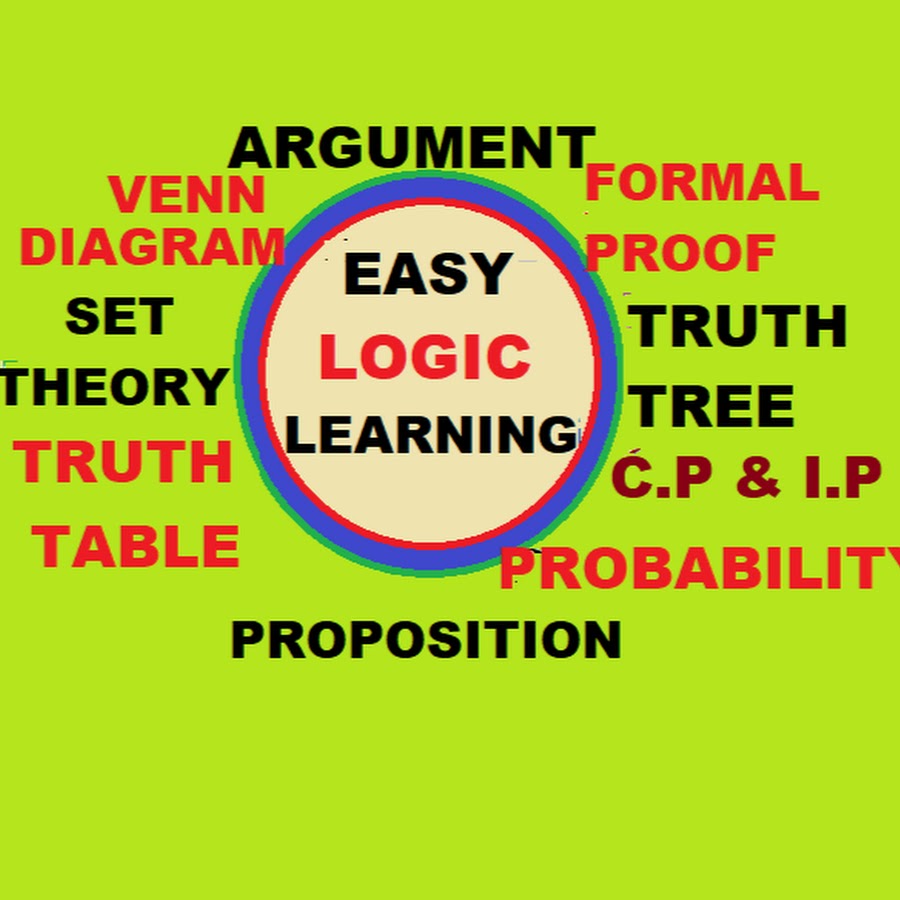 ARGUMENT

VENN DIAGRAM

SET THEORY

TRUTH TABLE

EASY
LOGIC
LEARNING

FORMAL PROOF

TRUTH TREE

C.P & I.P

PROBABILITY

PROPOSITION