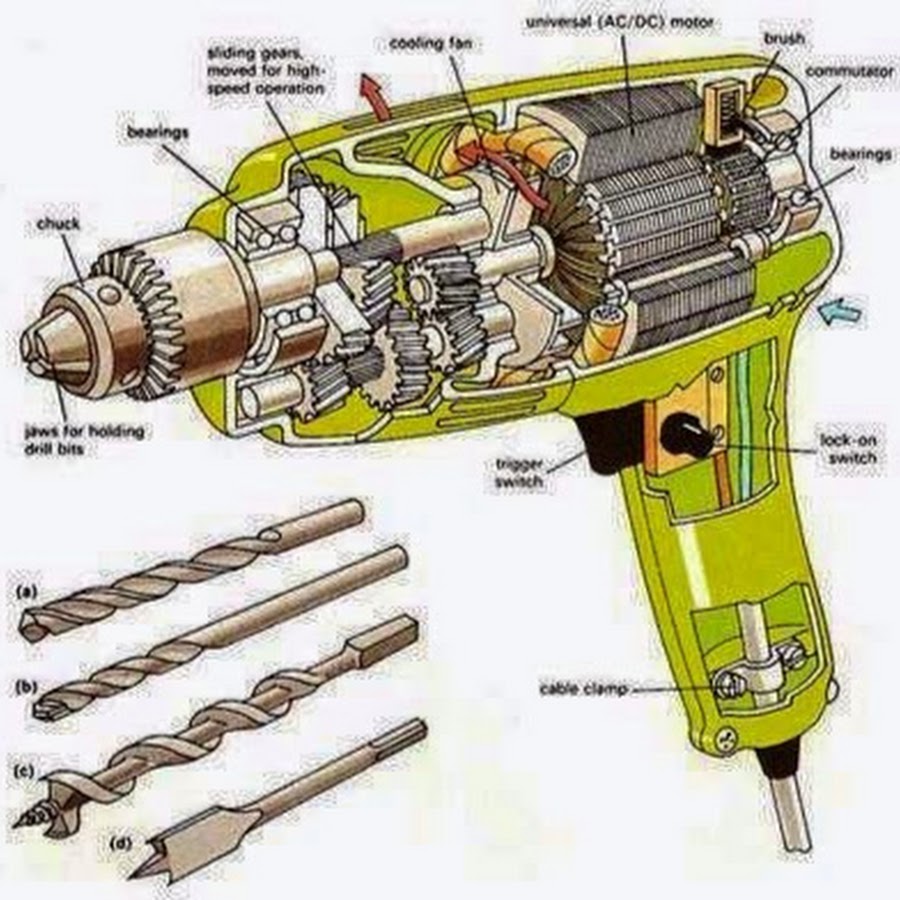 universal (AC/DC) motor

brush

commutator

cooling fan

sliding gears, moved for high-speed operation

bearings

bearings

chuck

jaws for holding drill bits

trigger switch

lock-on switch

cable clamp

(a)

(b)

(c)

(d)