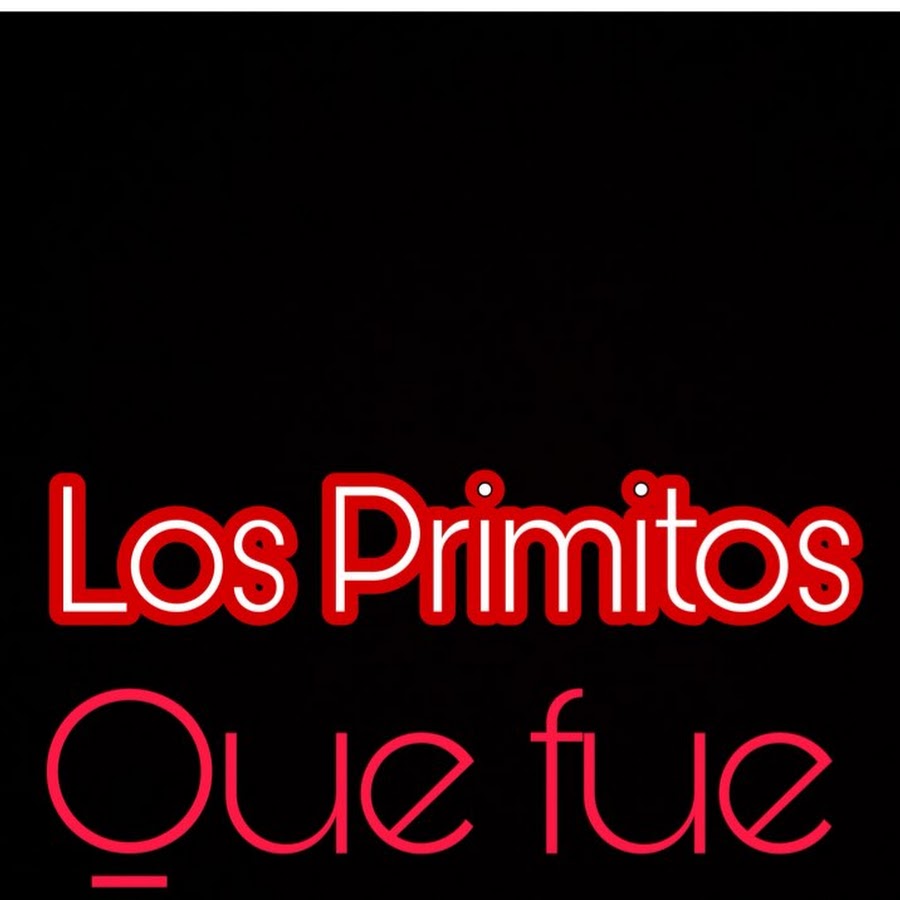 Los Primitos

Que fue