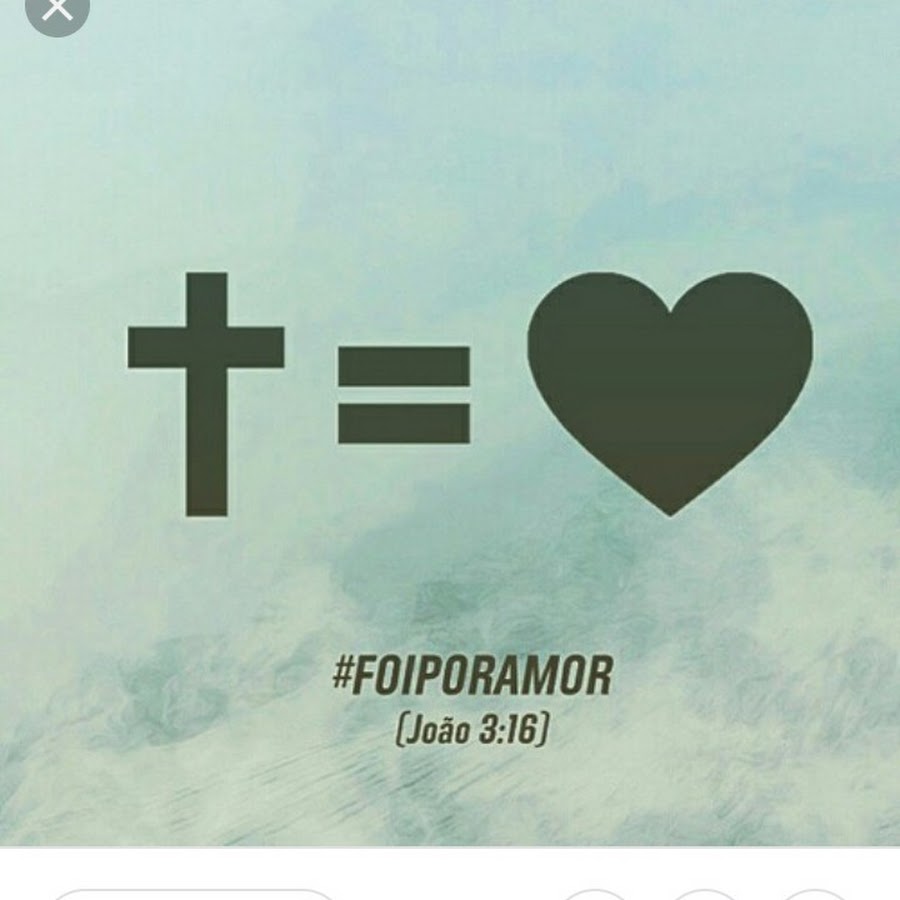 #FOIPORAMOR
(João 3:16)